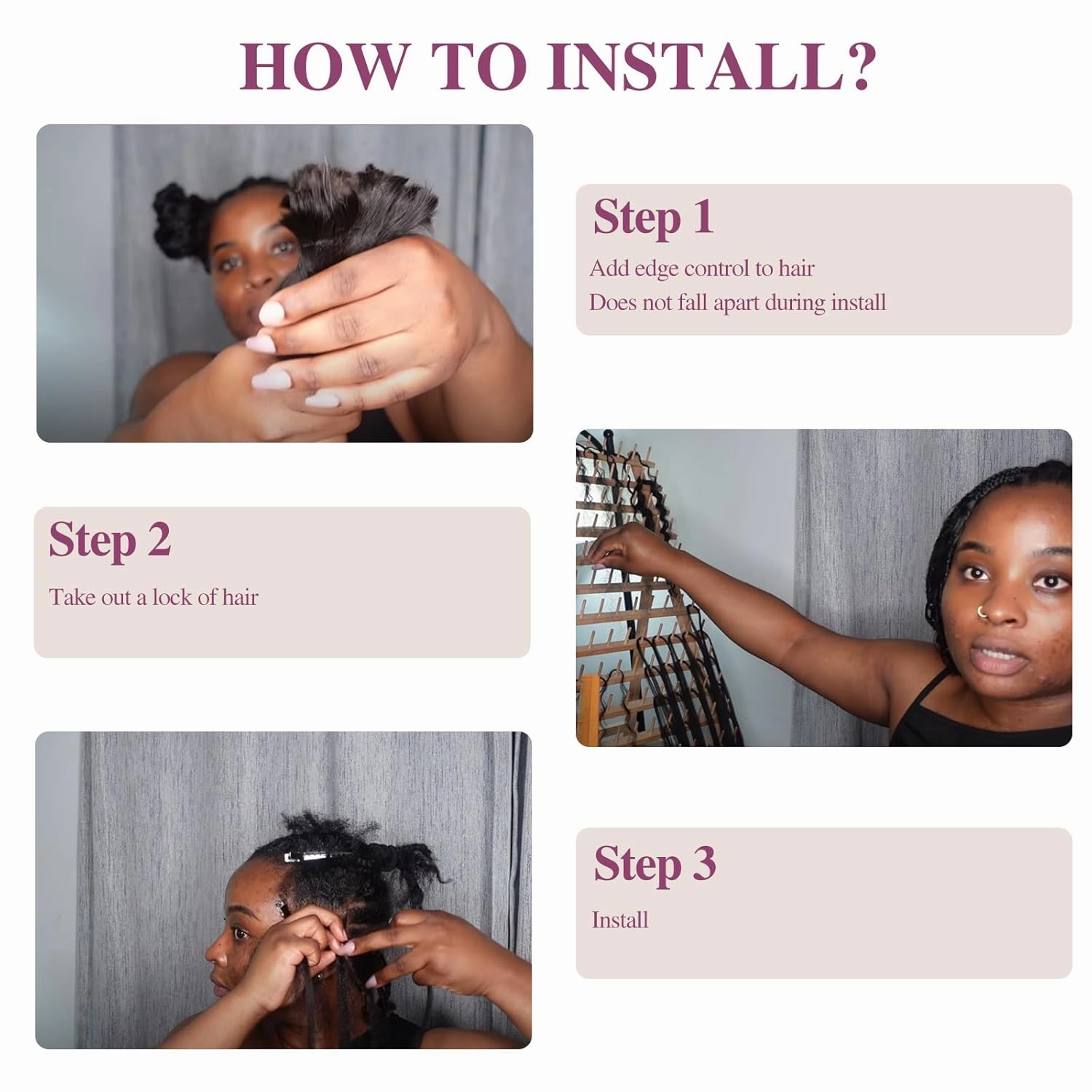 HOW TO INSTALL?

Step 1
Add edge control to hair
Does not fall apart during install

Step 2
Take out a lock of hair

Step 3
Install